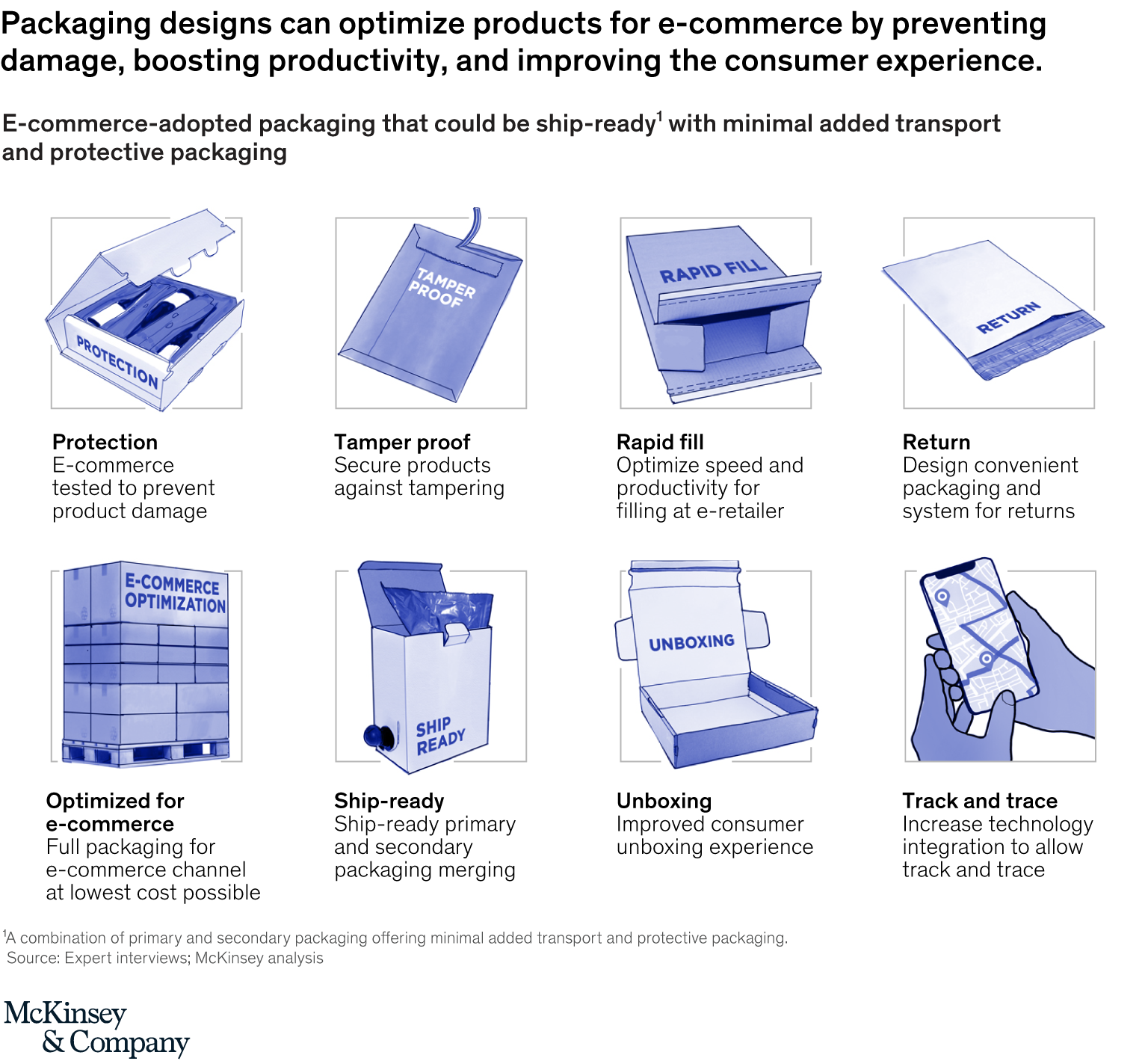 Packaging designs can optimize products for e-commerce by preventing damage, boosting productivity, and improving the consumer experience.

E-commerce-adopted packaging that could be ship-ready$^1$ with minimal added transport and protective packaging

PROTECTION

Protection
E-commerce tested to prevent product damage

TAMPER PROOF

Tamper proof
Secure products against tampering

RAPID FILL

Rapid fill
Optimize speed and productivity for filling at e-retailer

RETURN

Return
Design convenient packaging and system for returns

E-COMMERCE OPTIMIZATION

Optimized for e-commerce
Full packaging for e-commerce channel at lowest cost possible

SHIP READY

Ship-ready
Ship-ready primary and secondary packaging merging

UNBOXING

Unboxing
Improved consumer unboxing experience

Track and trace
Increase technology integration to allow track and trace

$^1$A combination of primary and secondary packaging offering minimal added transport and protective packaging.
Source: Expert interviews; McKinsey analysis

McKinsey & Company